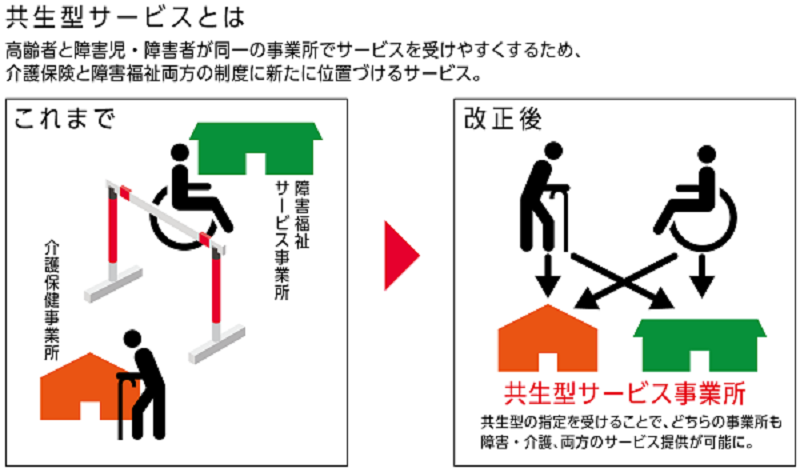 共生型サービスとは

高齢者と障害児・障害者が同一の事業所でサービスを受けやすくするため、介護保険と障害福祉両方の制度に新たに位置づけるサービス。

これまで

障害福祉サービス事業所

介護保健事業所

改正後

共生型サービス事業所

共生型の指定を受けることで、どちらの事業所も障害・介護、両方のサービス提供が可能に。